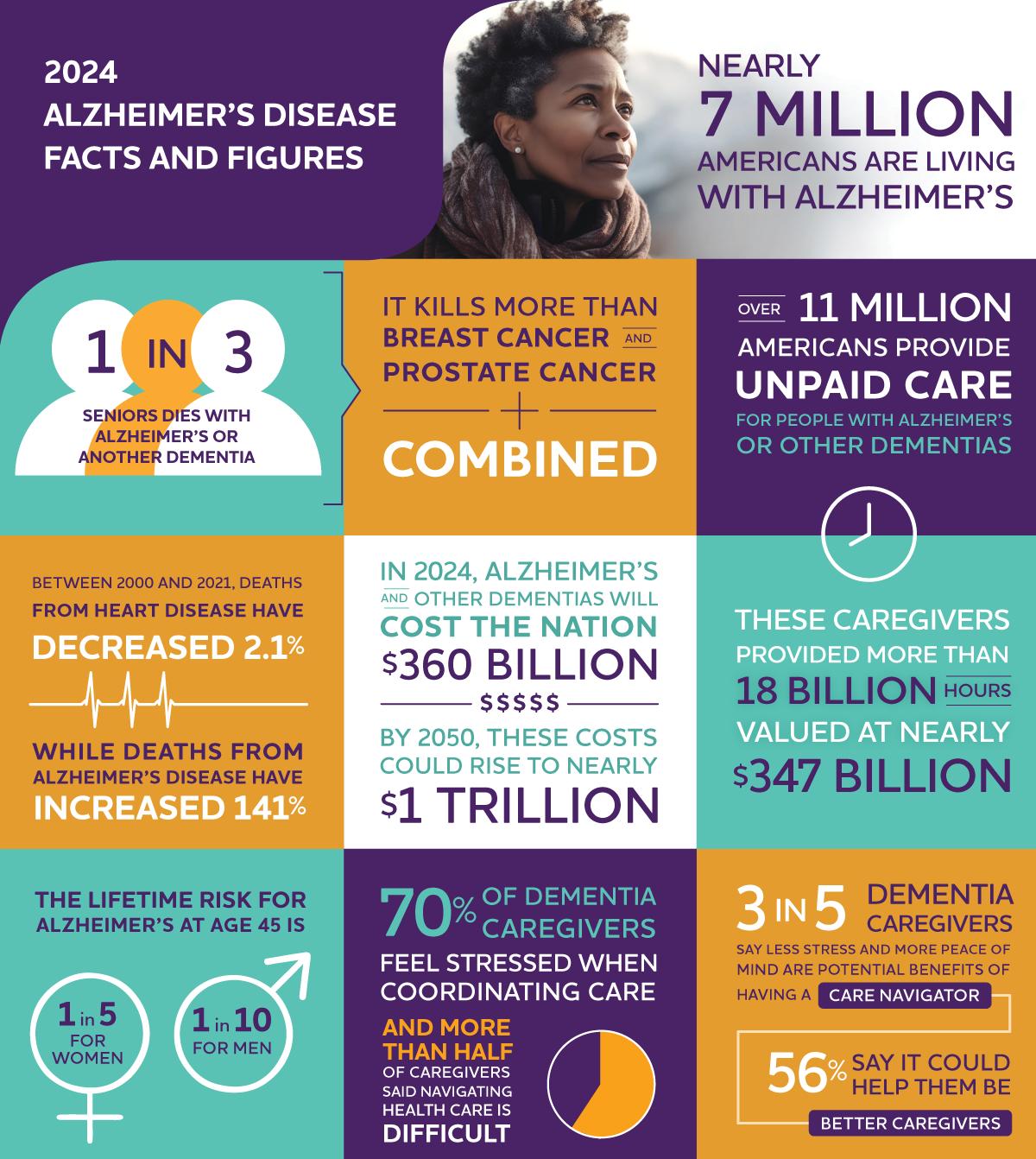 2024
ALZHEIMER'S DISEASE
FACTS AND FIGURES

NEARLY
7 MILLION
AMERICANS ARE LIVING
WITH ALZHEIMER'S

1 IN 3
SENIORS DIES WITH ALZHEIMER'S OR ANOTHER DEMENTIA

IT KILLS MORE THAN
BREAST CANCER AND
PROSTATE CANCER
+
COMBINED

OVER 11 MILLION
AMERICANS PROVIDE
UNPAID CARE
FOR PEOPLE WITH ALZHEIMER'S
OR OTHER DEMENTIAS

BETWEEN 2000 AND 2021, DEATHS
FROM HEART DISEASE HAVE
DECREASED 2.1%

WHILE DEATHS FROM
ALZHEIMER'S DISEASE HAVE
INCREASED 141%

IN 2024, ALZHEIMER'S
AND OTHER DEMENTIAS WILL
COST THE NATION
$360 BILLION
$$$$$
BY 2050, THESE COSTS
COULD RISE TO NEARLY
$1 TRILLION

THESE CAREGIVERS
PROVIDED MORE THAN
18 BILLION HOURS
VALUED AT NEARLY
$347 BILLION

THE LIFETIME RISK FOR
ALZHEIMER'S AT AGE 45 IS

1 in 5
FOR WOMEN

1 in 10
FOR MEN

70% OF DEMENTIA CAREGIVERS
FEEL STRESSED WHEN
COORDINATING CARE

AND MORE THAN HALF
OF CAREGIVERS
SAID NAVIGATING
HEALTH CARE IS
DIFFICULT

3 IN 5 DEMENTIA CAREGIVERS
SAY LESS STRESS AND MORE PEACE OF MIND ARE POTENTIAL BENEFITS OF HAVING A CARE NAVIGATOR

56% SAY IT COULD HELP THEM BE
BETTER CAREGIVERS