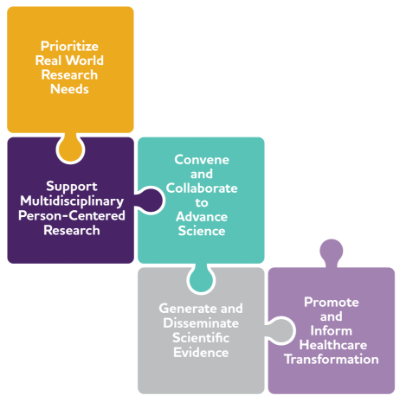 Prioritize Real World Research Needs

Support Multidisciplinary Person-Centered Research

Convene and Collaborate to Advance Science

Generate and Disseminate Scientific Evidence

Promote and Inform Healthcare Transformation